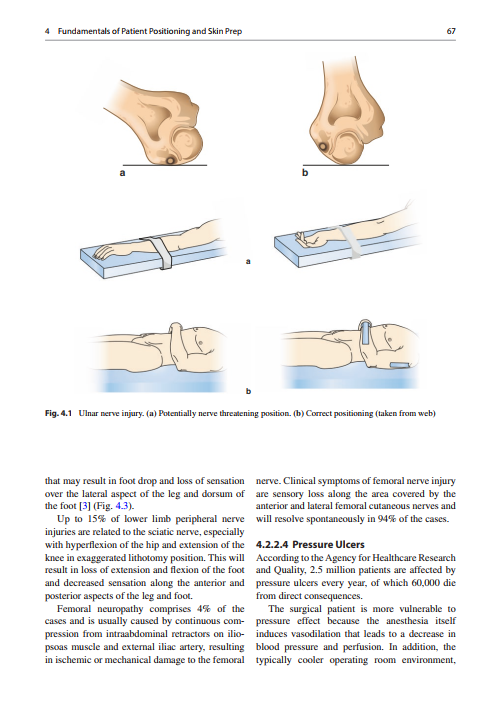 4 Fundamentals of Patient Positioning and Skin Prep

67

a

b

a

b

Fig. 4.1 Ulnar nerve injury. (a) Potentially nerve threatening position. (b) Correct positioning (taken from web)

that may result in foot drop and loss of sensation over the lateral aspect of the leg and dorsum of the foot [3] (Fig. 4.3).

Up to 15% of lower limb peripheral nerve injuries are related to the sciatic nerve, especially with hyperflexion of the hip and extension of the knee in exaggerated lithotomy position. This will result in loss of extension and flexion of the foot and decreased sensation along the anterior and posterior aspects of the leg and foot.

Femoral neuropathy comprises 4% of the cases and is usually caused by continuous compression from intraabdominal retractors on iliopsoas muscle and external iliac artery, resulting in ischemic or mechanical damage to the femoral nerve. Clinical symptoms of femoral nerve injury are sensory loss along the area covered by the anterior and lateral femoral cutaneous nerves and will resolve spontaneously in 94% of the cases.

4.2.2.4 Pressure Ulcers

According to the Agency for Healthcare Research and Quality, 2.5 million patients are affected by pressure ulcers every year, of which 60,000 die from direct consequences.

The surgical patient is more vulnerable to pressure effect because the anesthesia itself induces vasodilation that leads to a decrease in blood pressure and perfusion. In addition, the typically cooler operating room environment,