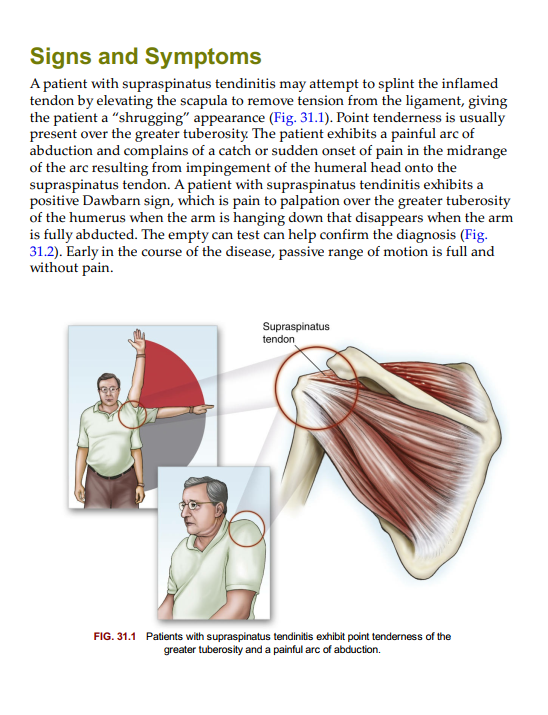 Signs and Symptoms

A patient with supraspinatus tendinitis may attempt to splint the inflamed tendon by elevating the scapula to remove tension from the ligament, giving the patient a “shrugging” appearance (Fig. 31.1). Point tenderness is usually present over the greater tuberosity. The patient exhibits a painful arc of abduction and complains of a catch or sudden onset of pain in the midrange of the arc resulting from impingement of the humeral head onto the supraspinatus tendon. A patient with supraspinatus tendinitis exhibits a positive Dawbarn sign, which is pain to palpation over the greater tuberosity of the humerus when the arm is hanging down that disappears when the arm is fully abducted. The empty can test can help confirm the diagnosis (Fig. 31.2). Early in the course of the disease, passive range of motion is full and without pain.

Supraspinatus tendon

FIG. 31.1 Patients with supraspinatus tendinitis exhibit point tenderness of the greater tuberosity and a painful arc of abduction.